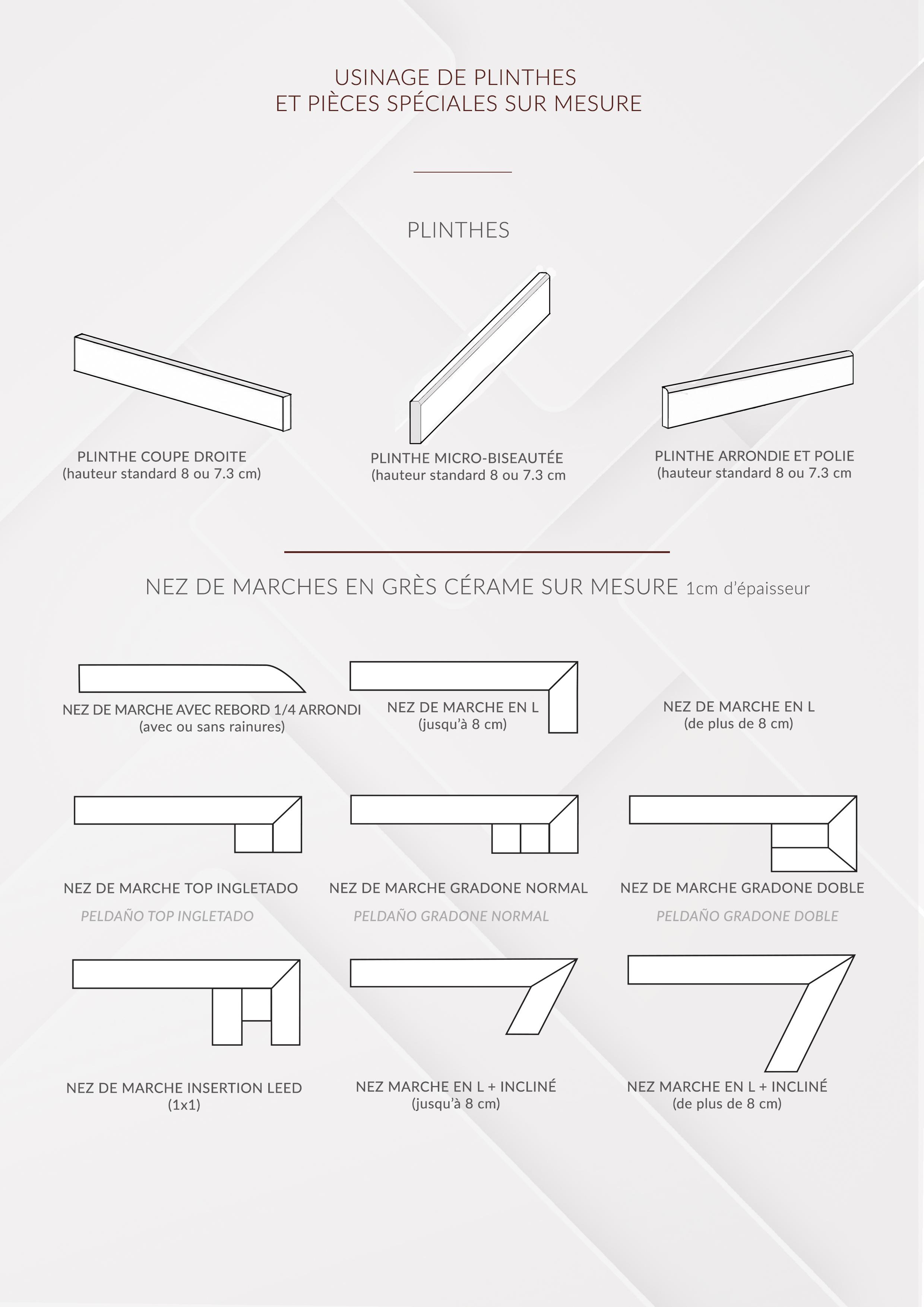 USINAGE DE PLINTHES
ET PIÈCES SPÉCIALES SUR MESURE

PLINTHES

PLINTHE COUPE DROITE
(hauteur standard 8 ou 7.3 cm)

PLINTHE MICRO-BISEAUTÉE
(hauteur standard 8 ou 7.3 cm

PLINTHE ARRONDIE ET POLIE
(hauteur standard 8 ou 7.3 cm

NEZ DE MARCHES EN GRÈS CÉRAME SUR MESURE 1cm d'épaisseur

NEZ DE MARCHE AVEC REBORD 1/4 ARRONDI
(avec ou sans rainures)

NEZ DE MARCHE EN L
(jusqu'à 8 cm)

NEZ DE MARCHE EN L
(de plus de 8 cm)

NEZ DE MARCHE TOP INGLETADO
PELDAÑO TOP INGLETADO

NEZ DE MARCHE GRADONE NORMAL
PELDAÑO GRADONE NORMAL

NEZ DE MARCHE GRADONE DOBLE
PELDAÑO GRADONE DOBLE

NEZ DE MARCHE INSERTION LEED
(1x1)

NEZ MARCHE EN L + INCLINÉ
(jusqu'à 8 cm)

NEZ MARCHE EN L + INCLINÉ
(de plus de 8 cm)